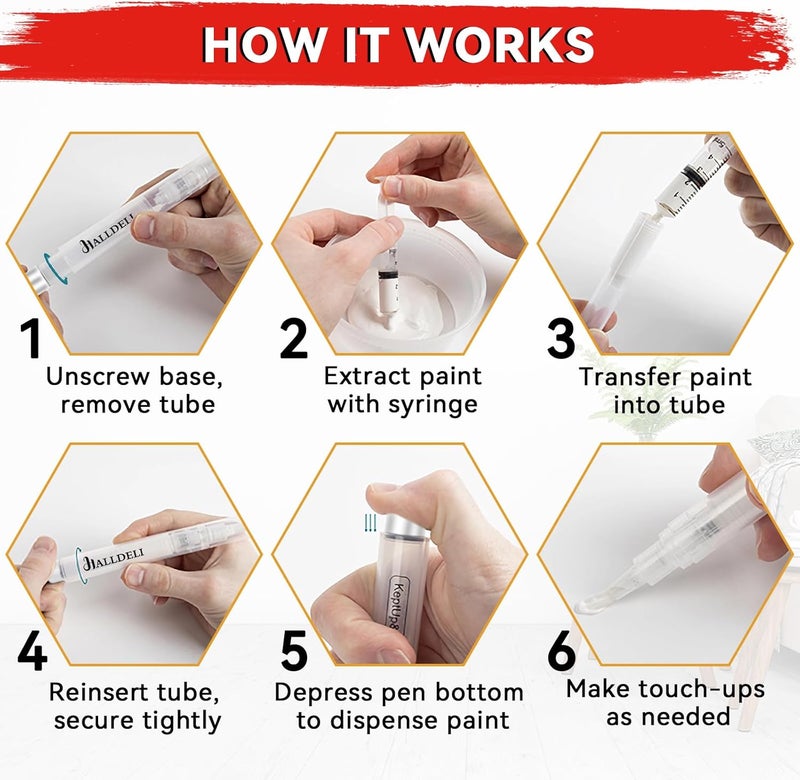 HOW IT WORKS

JIALLDELI

1
Unscrew base, remove tube

2
Extract paint with syringe

3
Transfer paint into tube

JIALLDELI

4
Reinsert tube, secure tightly

KeptUp8

5
Depress pen bottom to dispense paint

6
Make touch-ups as needed